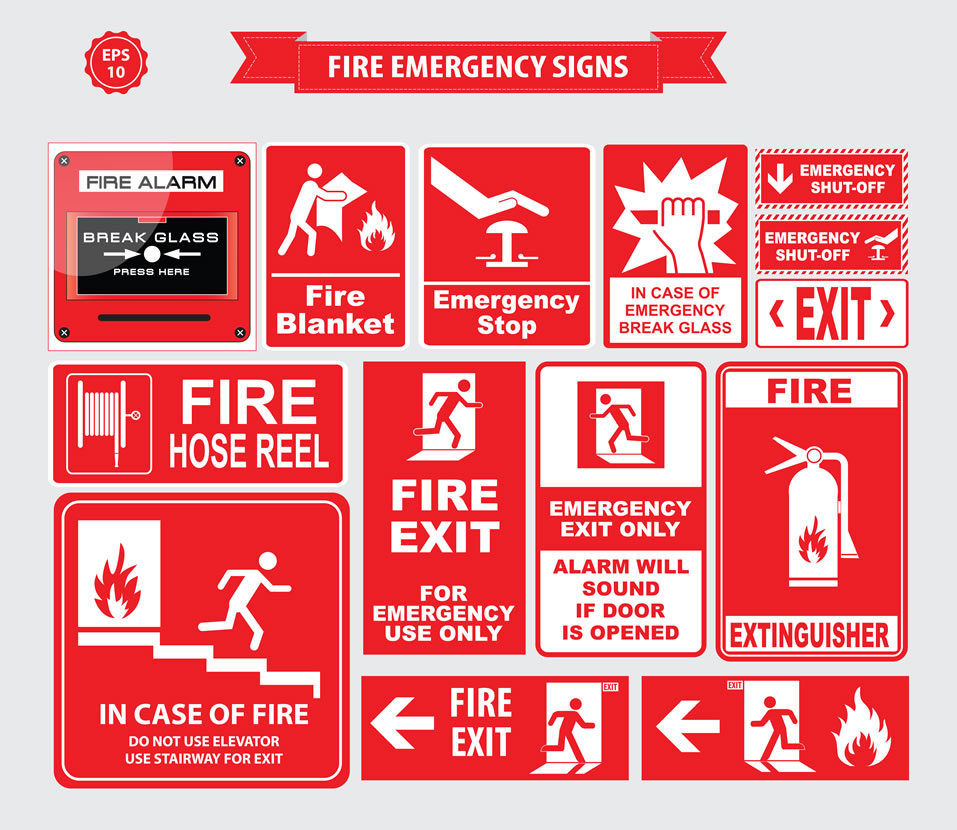 EPS 10

FIRE EMERGENCY SIGNS

FIRE ALARM
BREAK GLASS
PRESS HERE

Fire Blanket

Emergency Stop

IN CASE OF EMERGENCY BREAK GLASS

EMERGENCY SHUT-OFF

EMERGENCY SHUT-OFF

EXIT

FIRE HOSE REEL

FIRE EXIT
FOR EMERGENCY USE ONLY

EMERGENCY EXIT ONLY
ALARM WILL SOUND IF DOOR IS OPENED

FIRE
EXTINGUISHER

IN CASE OF FIRE
DO NOT USE ELEVATOR
USE STAIRWAY FOR EXIT

FIRE EXIT
EXIT

EXIT